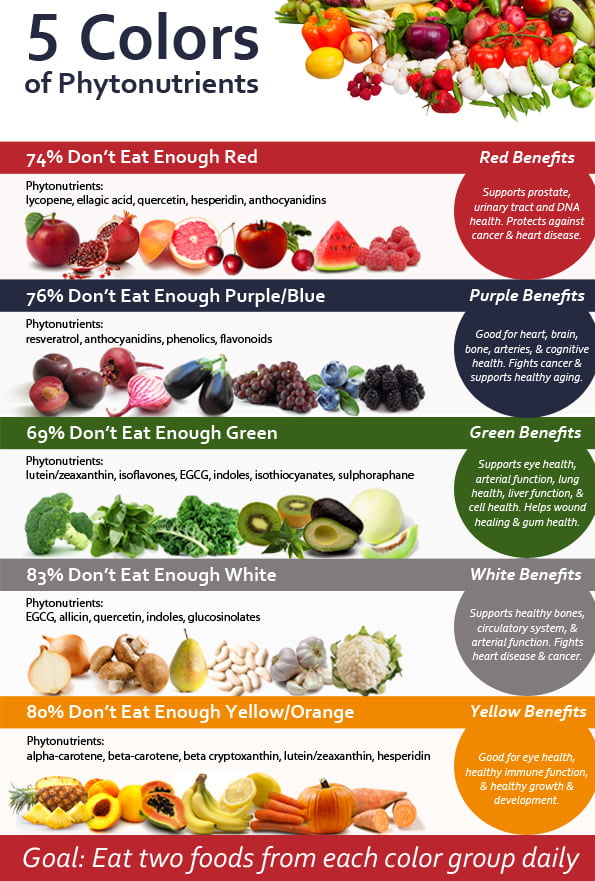 5 Colors
of Phytonutrients

74% Don't Eat Enough Red

Red Benefits

Phytonutrients:
lycopene, ellagic acid, quercetin, hesperidin, anthocyanidins

Supports prostate, urinary tract and DNA health. Protects against cancer & heart disease.

76% Don't Eat Enough Purple/Blue

Purple Benefits

Phytonutrients:
resveratrol, anthocyanidins, phenolics, flavonoids

Good for heart, brain, bone, arteries, & cognitive health. Fights cancer & supports healthy aging.

69% Don't Eat Enough Green

Green Benefits

Phytonutrients:
lutein/zeaxanthin, isoflavones, EGCG, indoles, isothiocyanates, sulphoraphane

Supports eye health, arterial function, lung health, liver function, & cell health. Helps wound healing & gum health.

83% Don't Eat Enough White

White Benefits

Phytonutrients:
EGCG, allicin, quercetin, indoles, glucosinolates

Supports healthy bones, circulatory system, & arterial function. Fights heart disease & cancer.

80% Don't Eat Enough Yellow/Orange

Yellow Benefits

Phytonutrients:
alpha-carotene, beta-carotene, beta cryptoxanthin, lutein/zeaxanthin, hesperidin

Good for eye health, healthy immune function, & healthy growth & development.

Goal: Eat two foods from each color group daily